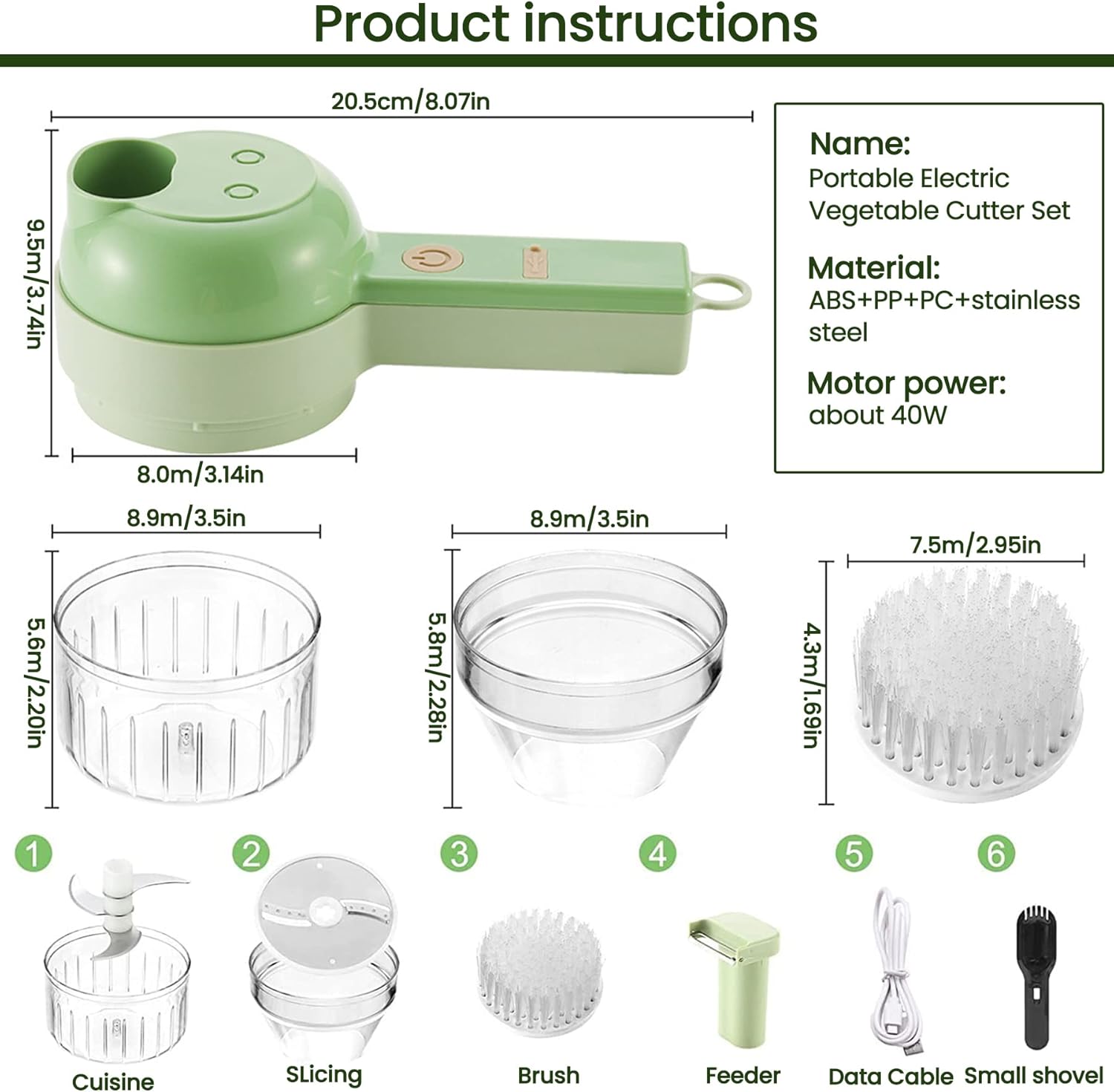 Product instructions

20.5cm/8.07in

9.5m/3.74in

8.0m/3.14in

Name:
Portable Electric Vegetable Cutter Set

Material:
ABS+PP+PC+stainless steel

Motor power:
about 40W

8.9m/3.5in

5.6m/2.20in

8.9m/3.5in

5.8m/2.28in

7.5m/2.95in

4.3m/1.69in

1
Cuisine

2
SLicing

3
Brush

4
Feeder

5
Data Cable

6
Small shovel