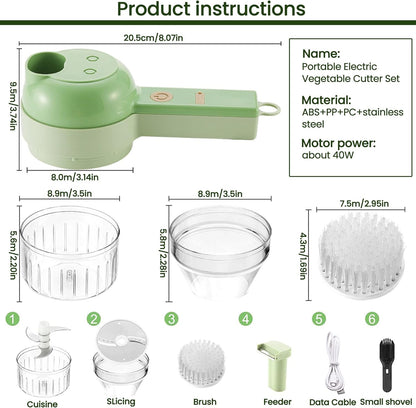 Product instructions

20.5cm/8.07in

9.5m/3.74in

8.0m/3.14in

Name:
Portable Electric Vegetable Cutter Set

Material:
ABS+PP+PC+stainless steel

Motor power:
about 40W

8.9m/3.5in

5.6m/2.20in

8.9m/3.5in

5.8m/2.28in

7.5m/2.95in

4.3m/1.69in

1
Cuisine

2
SLicing

3
Brush

4
Feeder

5
Data Cable

6
Small shovel