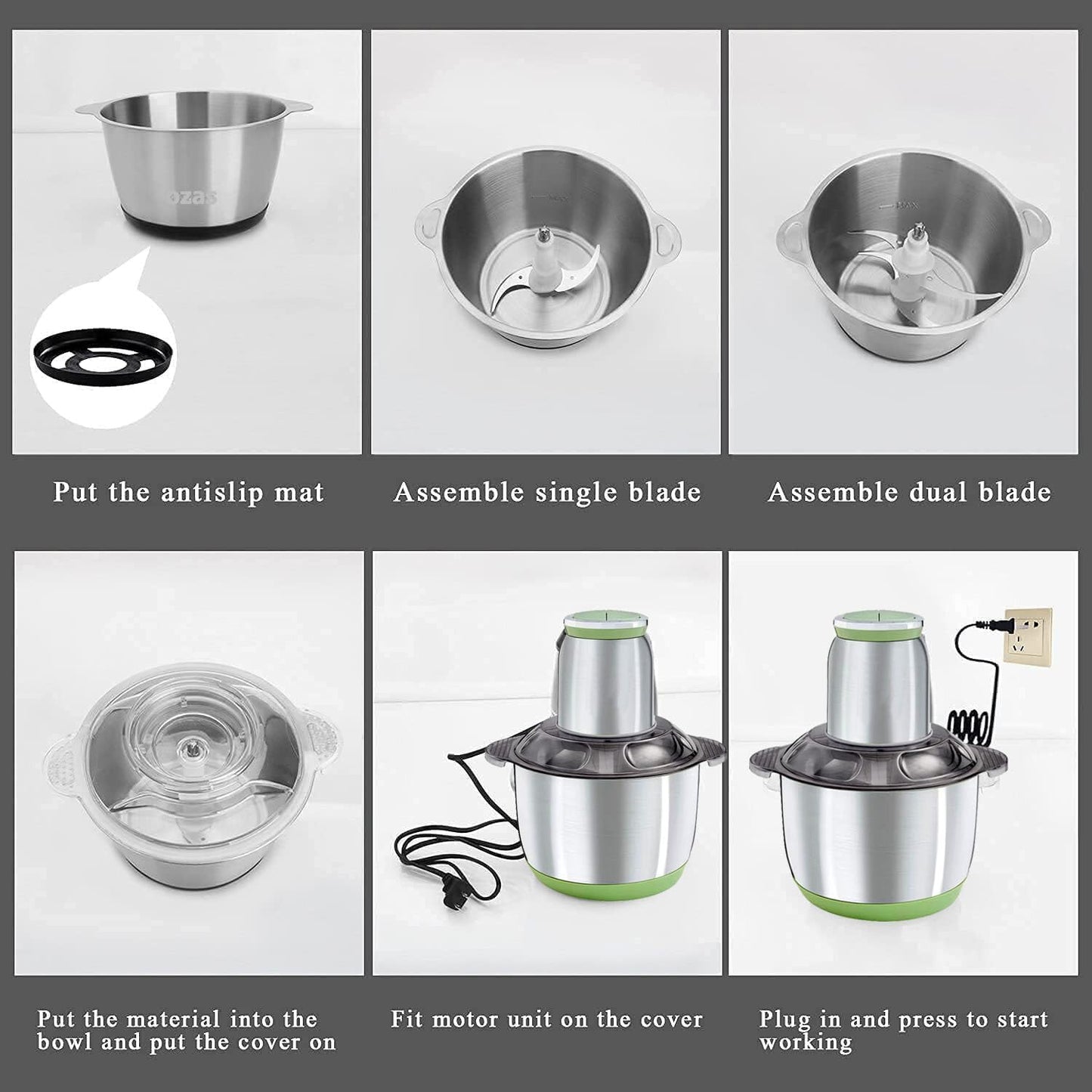 ozas

MAX

MAX

Put the antislip mat

Assemble single blade

Assemble dual blade

Put the material into the bowl and put the cover on

Fit motor unit on the cover

Plug in and press to start working